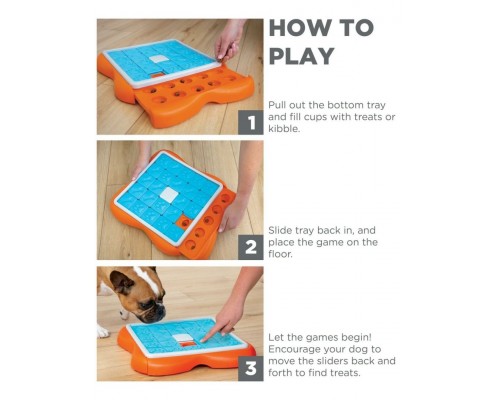 HOW TO PLAY

1

Pull out the bottom tray and fill cups with treats or kibble.

2

Slide tray back in, and place the game on the floor.

3

Let the games begin! Encourage your dog to move the sliders back and forth to find treats.