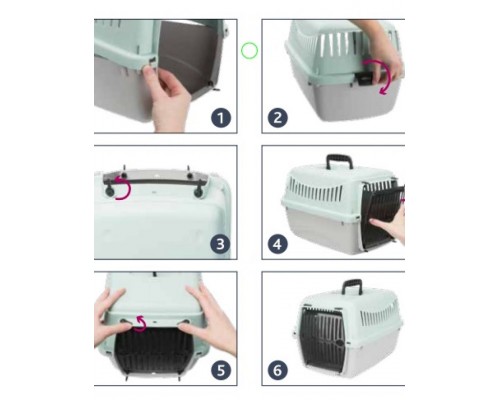 1
2
3
4
5
6